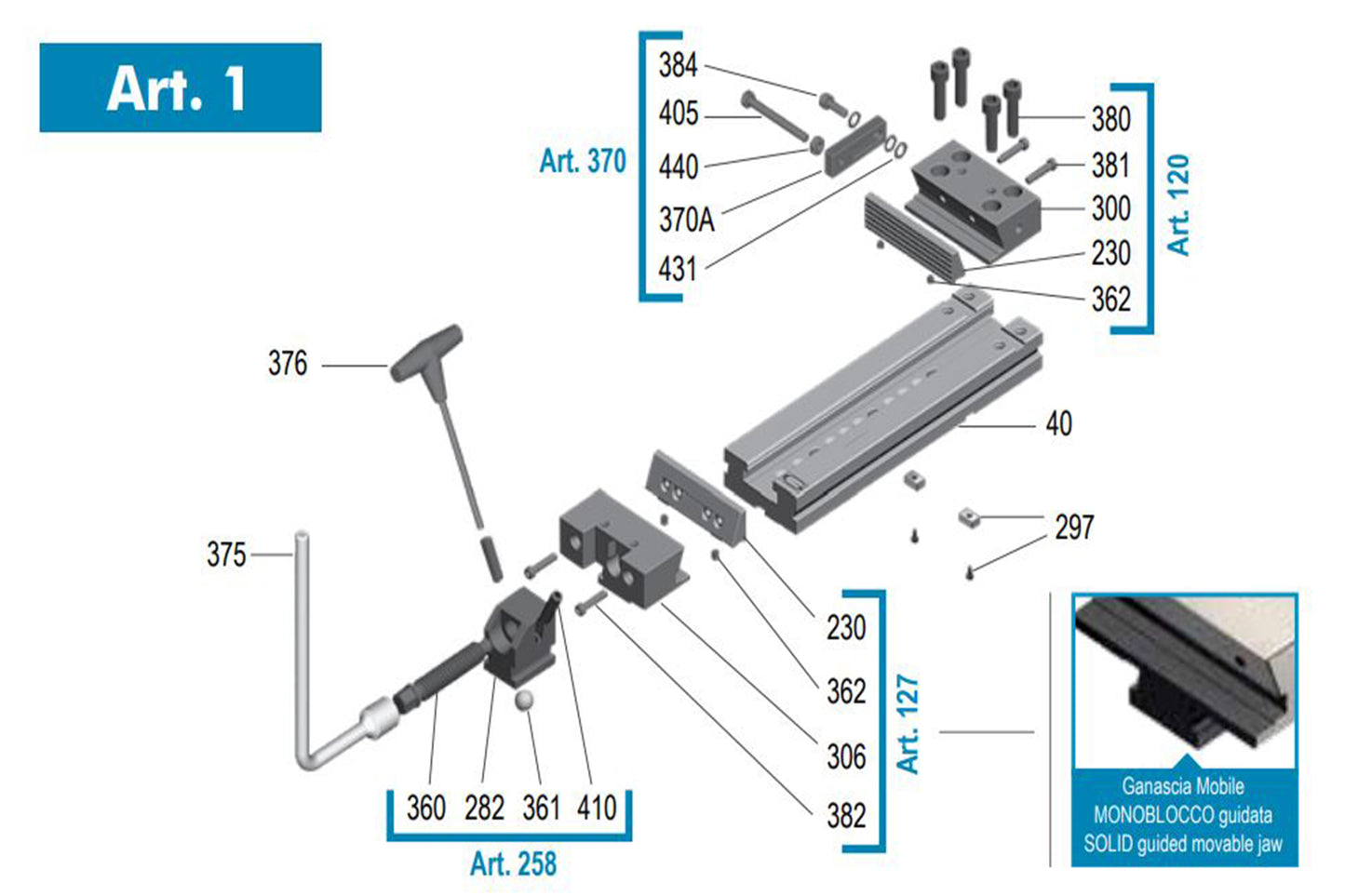 Art. 1

Art. 370
384
405
440
370A
431

380
381
300
230
362
Art. 120

376

40

297

375

230
362
306
382
Art. 127

360 282 361 410
Art. 258

Ganascia Mobile
MONOBLOCCO guidata
SOLID guided movable jaw